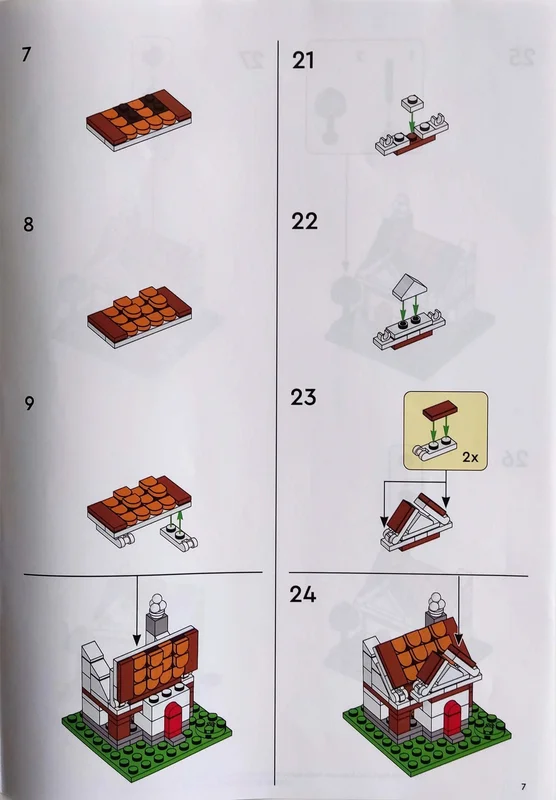 7

8

9

21

22

23

2x

24

7